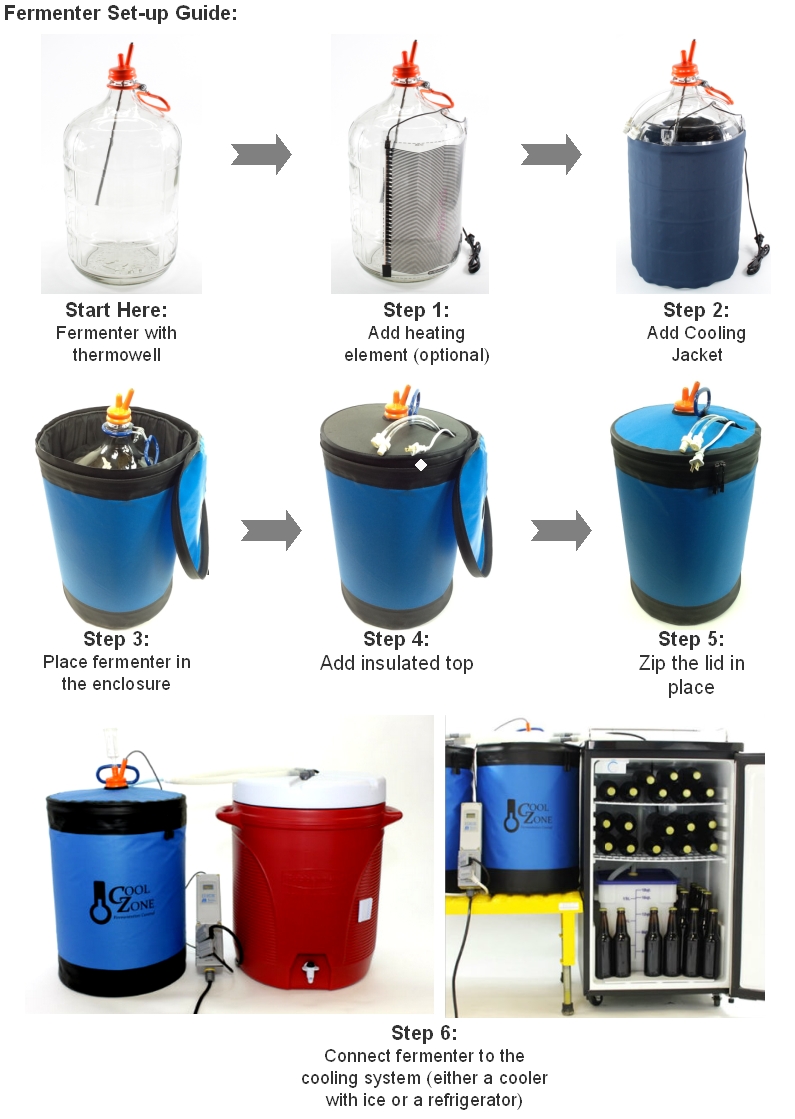 Fermenter Set-up Guide:

Start Here:
Fermenter with thermowell

Step 1:
Add heating element (optional)

Step 2:
Add Cooling Jacket

Step 3:
Place fermenter in the enclosure

Step 4:
Add insulated top

Step 5:
Zip the lid in place

COOL ZONE

COOL ZONE

Step 6:
Connect fermenter to the cooling system (either a cooler with ice or a refrigerator)